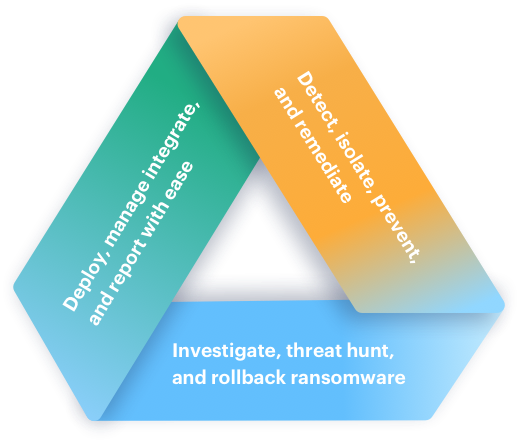 Deploy, manage integrate, and report with ease

Detect, isolate, prevent, and remediate

Investigate, threat hunt, and rollback ransomware